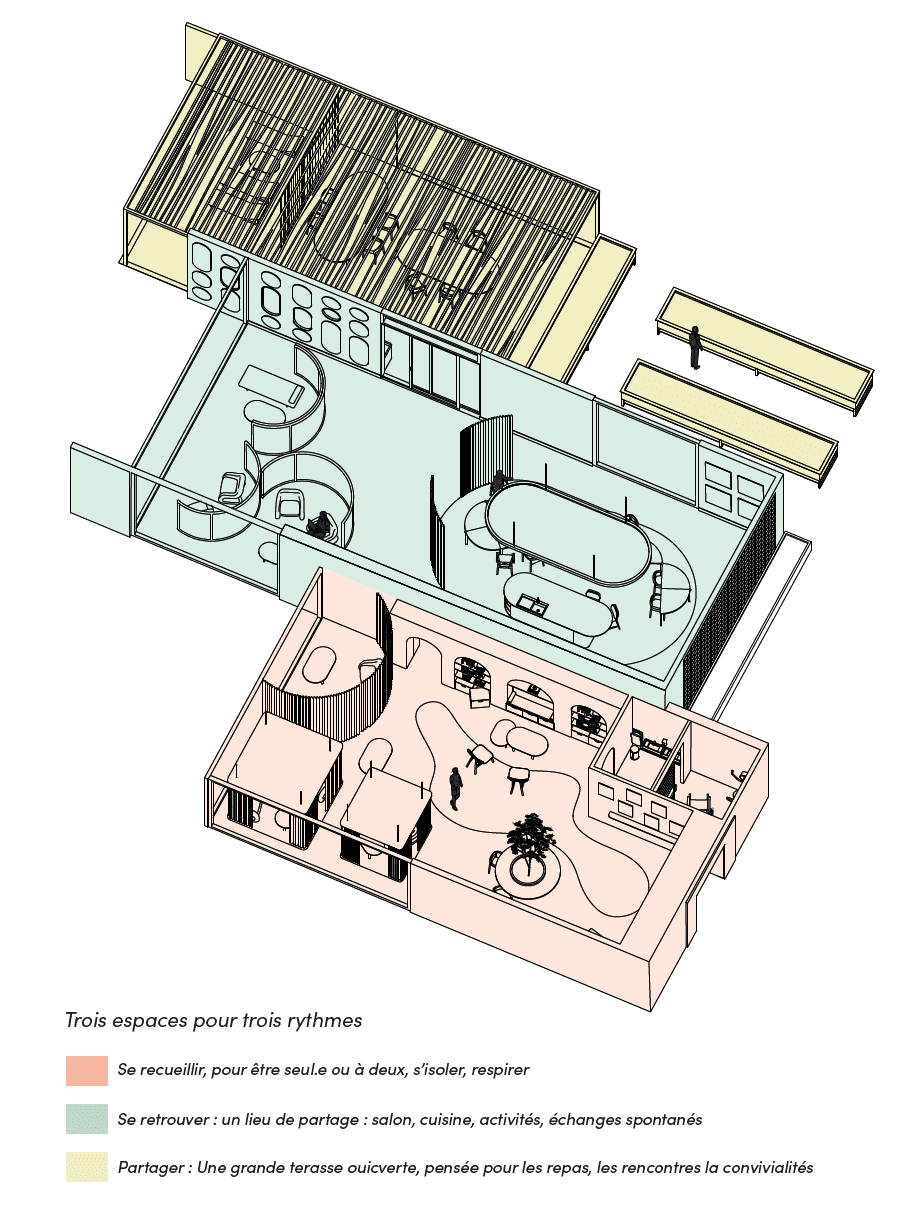 Trois espaces pour trois rythmes

Se recueillir, pour être seul.e ou à deux, s'isoler, respirer

Se retrouver : un lieu de partage : salon, cuisine, activités, échanges spontanés

Partager : Une grande terasse ouicverte, pensée pour les repas, les rencontres la convivialités