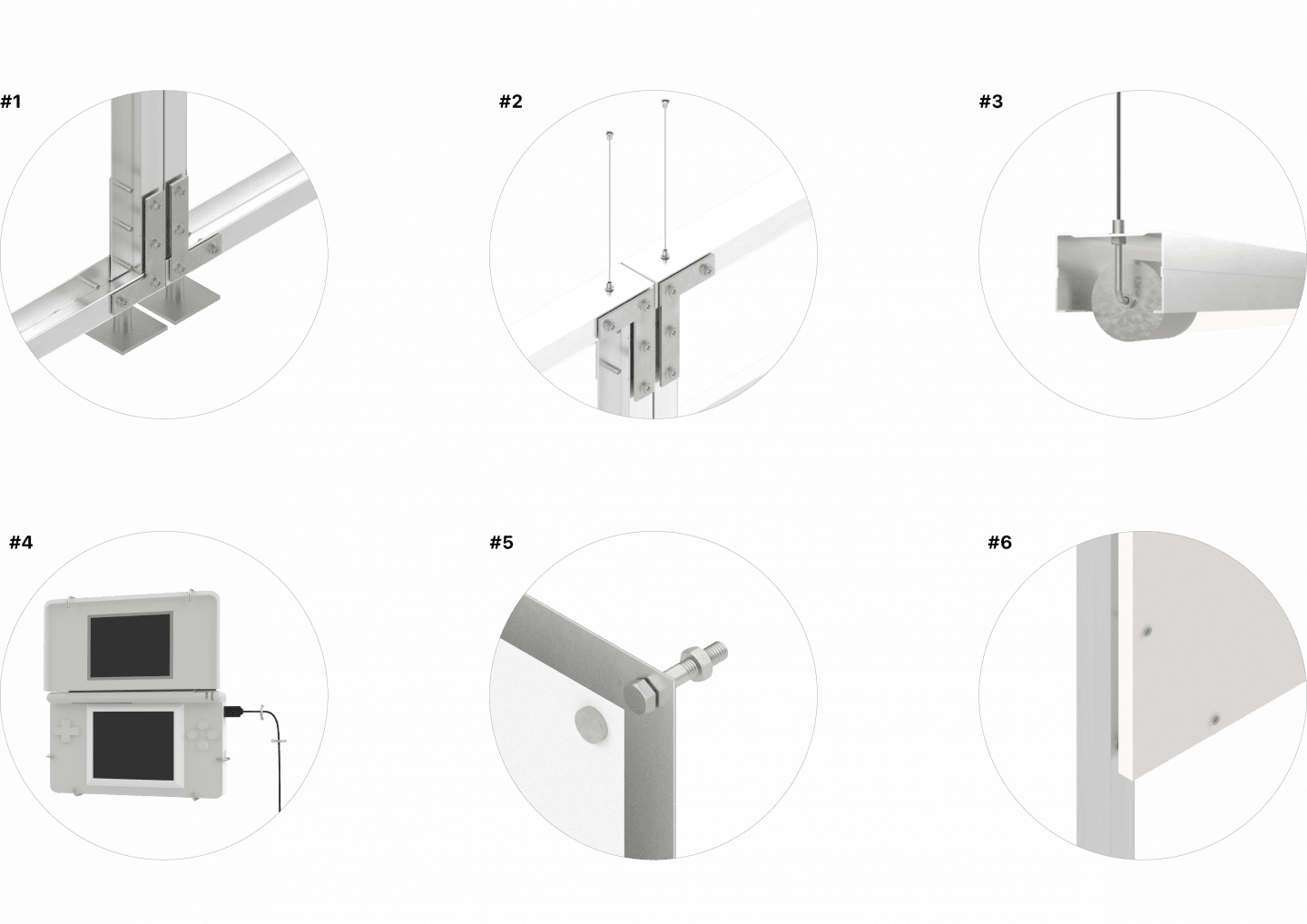 #1

#2

#3

#4

#5

#6